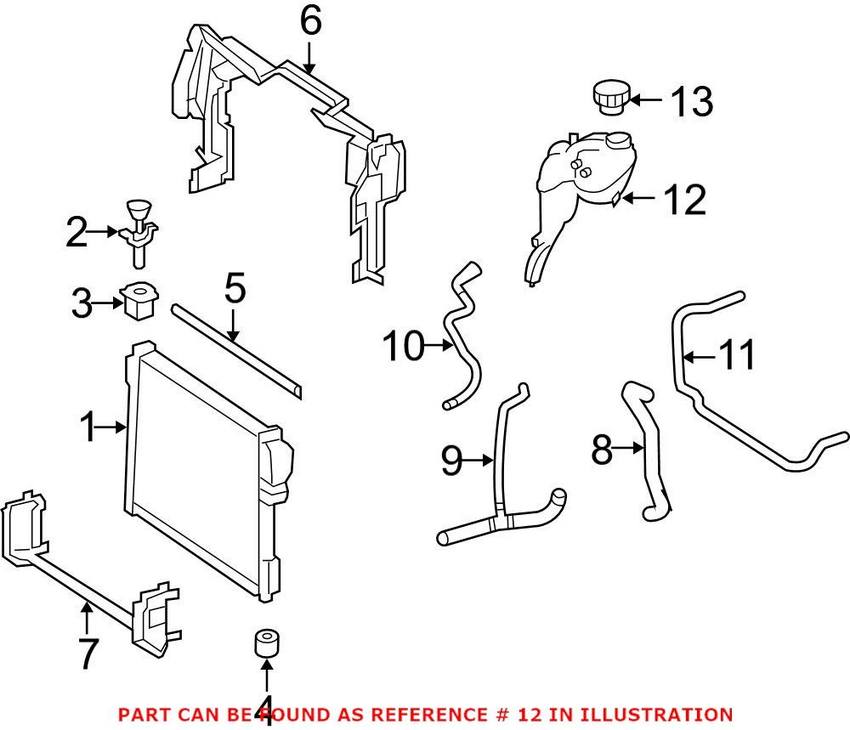 6
13
12
2
3
5
10
11
1
9
8
7
4
PART CAN BE FOUND AS REFERENCE # 12 IN ILLUSTRATION